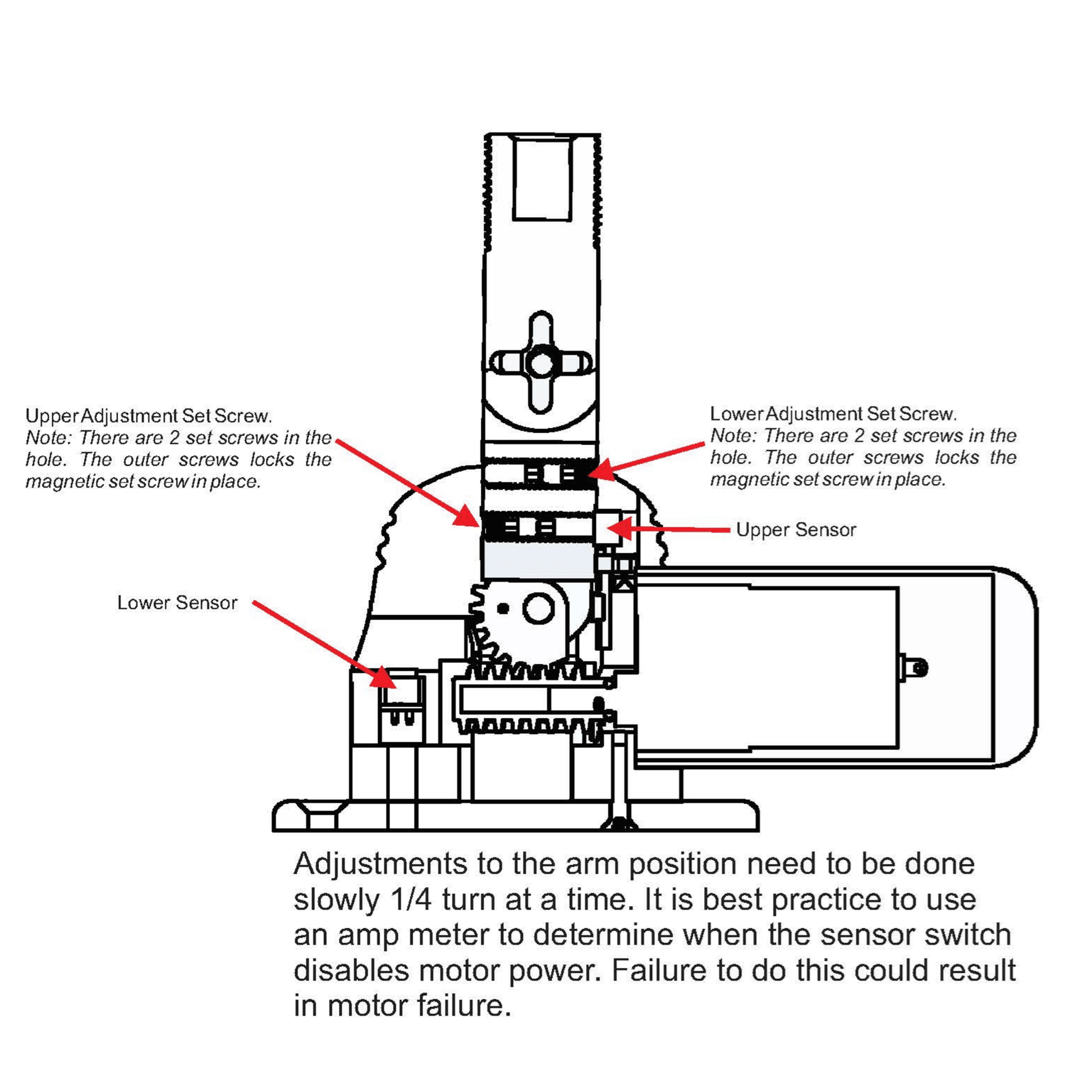 Upper Adjustment Set Screw.
Note: There are 2 set screws in the hole. The outer screws locks the magnetic set screw in place.

Lower Adjustment Set Screw.
Note: There are 2 set screws in the hole. The outer screws locks the magnetic set screw in place.

Upper Sensor

Lower Sensor

Adjustments to the arm position need to be done slowly 1/4 turn at a time. It is best practice to use an amp meter to determine when the sensor switch disables motor power. Failure to do this could result in motor failure.