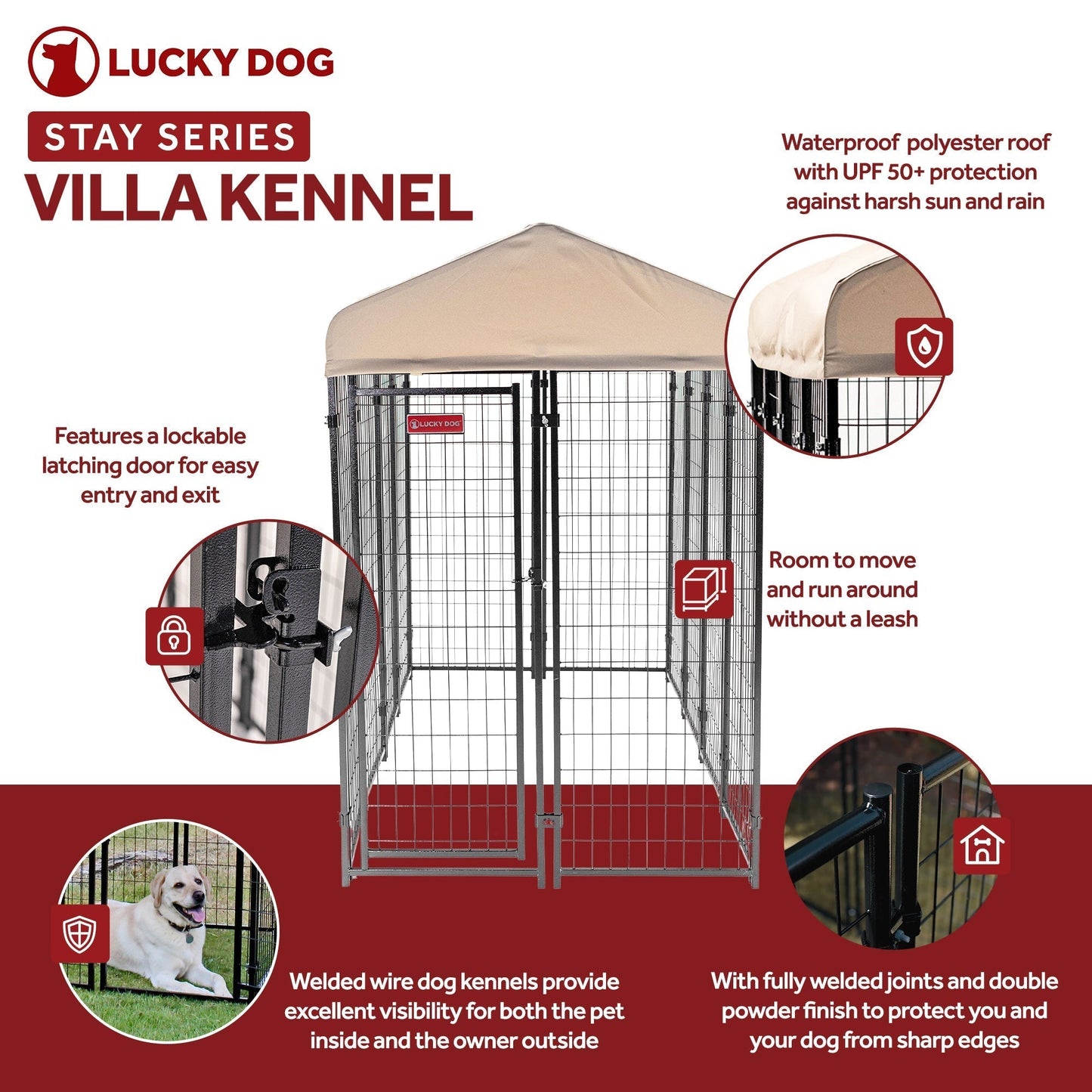 LUCKY DOG

STAY SERIES

VILLA KENNEL

Waterproof polyester roof with UPF 50+ protection against harsh sun and rain

LUCKY DOG

Features a lockable latching door for easy entry and exit

Room to move and run around without a leash

Welded wire dog kennels provide excellent visibility for both the pet inside and the owner outside

With fully welded joints and double powder finish to protect you and your dog from sharp edges