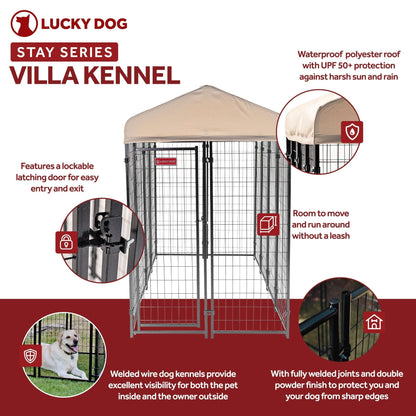 LUCKY DOG

STAY SERIES

VILLA KENNEL

Waterproof polyester roof with UPF 50+ protection against harsh sun and rain

Features a lockable latching door for easy entry and exit

Room to move and run around without a leash

Welded wire dog kennels provide excellent visibility for both the pet inside and the owner outside

With fully welded joints and double powder finish to protect you and your dog from sharp edges