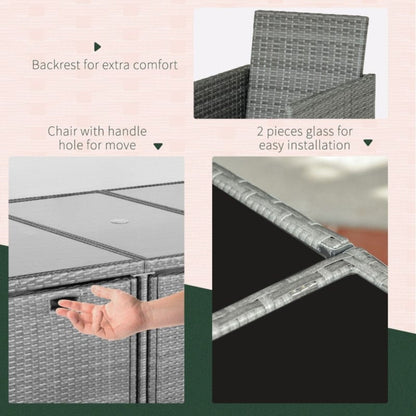 Backrest for extra comfort

Chair with handle hole for move

2 pieces glass for easy installation