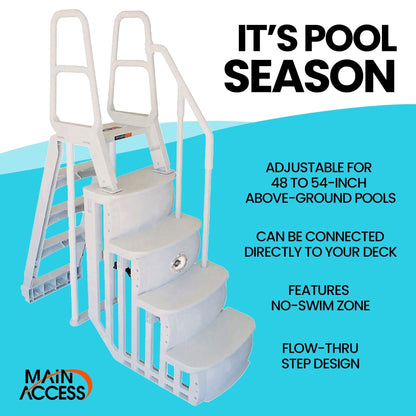 IT'S POOL SEASON

ADJUSTABLE FOR 48 TO 54-INCH ABOVE-GROUND POOLS

CAN BE CONNECTED DIRECTLY TO YOUR DECK

FEATURES NO-SWIM ZONE

FLOW-THRU STEP DESIGN

MAIN ACCESS