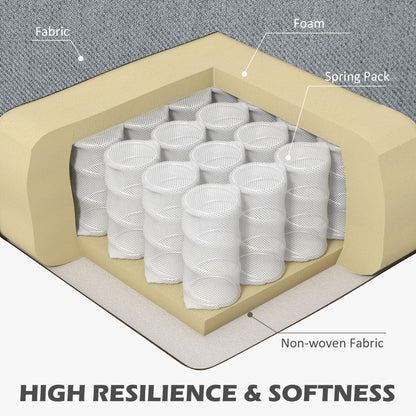 Fabric

Foam

Spring Pack

Non-woven Fabric

HIGH RESILIENCE & SOFTNESS