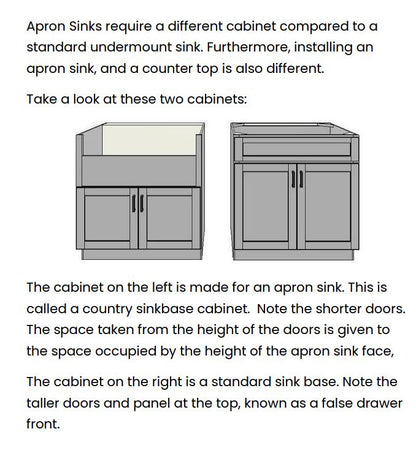 Apron Sinks require a different cabinet compared to a standard undermount sink. Furthermore, installing an apron sink, and a counter top is also different.

Take a look at these two cabinets:

The cabinet on the left is made for an apron sink. This is called a country sinkbase cabinet. Note the shorter doors. The space taken from the height of the doors is given to the space occupied by the height of the apron sink face,

The cabinet on the right is a standard sink base. Note the taller doors and panel at the top, known as a false drawer front.