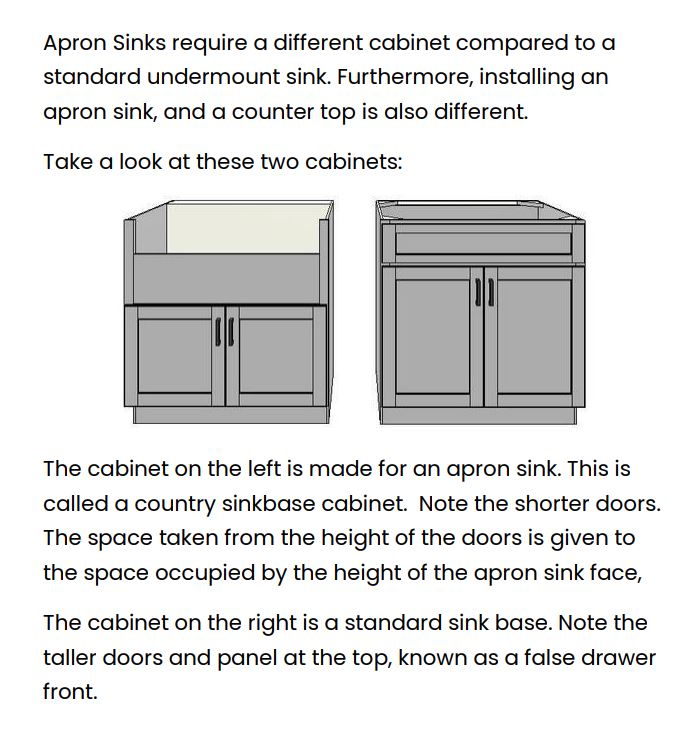 Apron Sinks require a different cabinet compared to a standard undermount sink. Furthermore, installing an apron sink, and a counter top is also different.

Take a look at these two cabinets:

The cabinet on the left is made for an apron sink. This is called a country sinkbase cabinet.  Note the shorter doors. The space taken from the height of the doors is given to the space occupied by the height of the apron sink face,

The cabinet on the right is a standard sink base. Note the taller doors and panel at the top, known as a false drawer front.