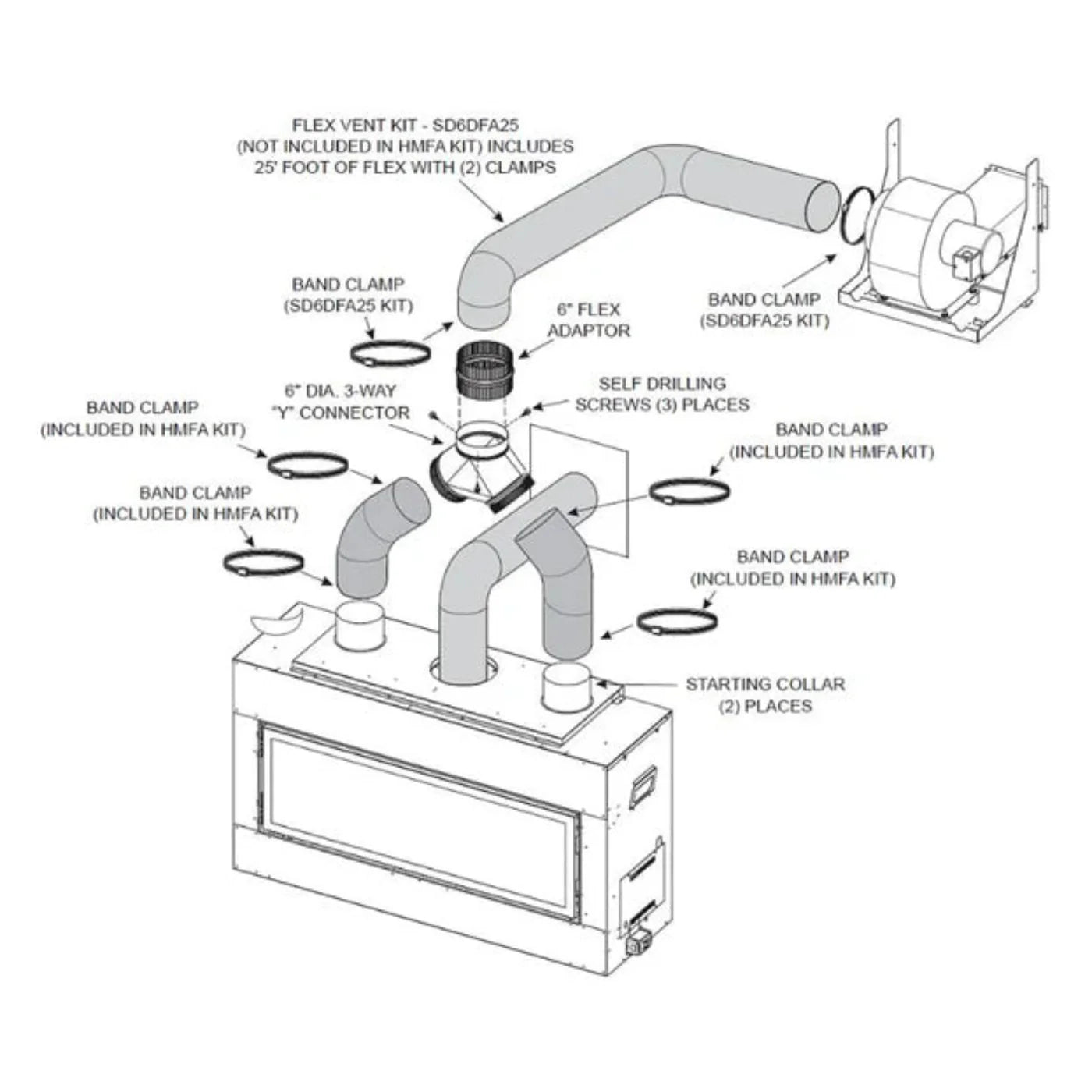 FLEX VENT KIT - SD6DFA25
(NOT INCLUDED IN HMFA KIT) INCLUDES
25' FOOT OF FLEX WITH (2) CLAMPS

BAND CLAMP
(SD6DFA25 KIT)

6" FLEX
ADAPTOR

BAND CLAMP
(SD6DFA25 KIT)

6" DIA. 3-WAY
"Y" CONNECTOR

SELF DRILLING
SCREWS (3) PLACES

BAND CLAMP
(INCLUDED IN HMFA KIT)

BAND CLAMP
(INCLUDED IN HMFA KIT)

BAND CLAMP
(INCLUDED IN HMFA KIT)

BAND CLAMP
(INCLUDED IN HMFA KIT)

STARTING COLLAR
(2) PLACES