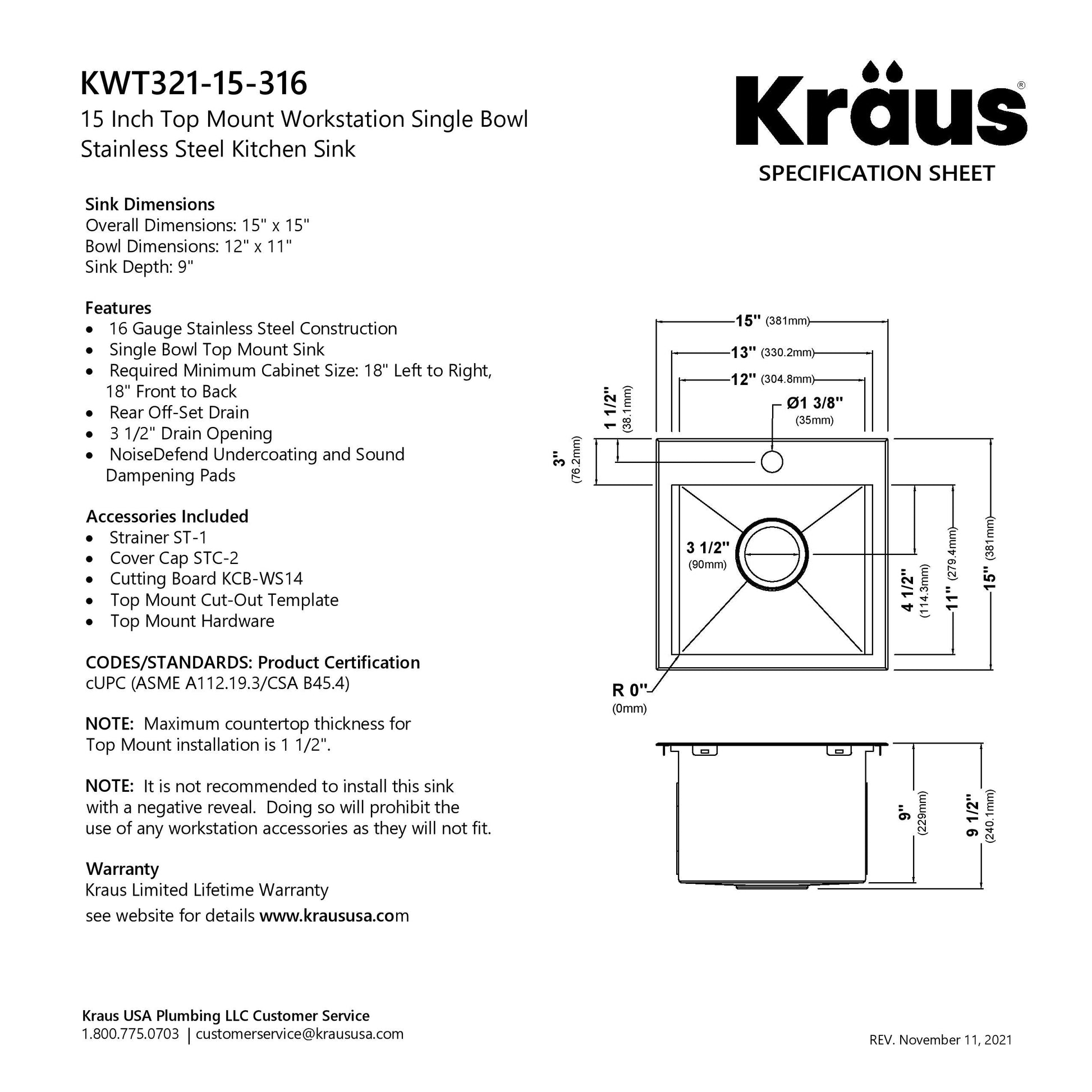 KWT321-15-316

15 Inch Top Mount Workstation Single Bowl Stainless Steel Kitchen Sink

Kraus®

SPECIFICATION SHEET

Sink Dimensions
Overall Dimensions: 15" x 15"
Bowl Dimensions: 12" x 11"
Sink Depth: 9"

Features
• 16 Gauge Stainless Steel Construction
• Single Bowl Top Mount Sink
• Required Minimum Cabinet Size: 18" Left to Right, 18" Front to Back
• Rear Off-Set Drain
• 3 1/2" Drain Opening
• NoiseDefend Undercoating and Sound Dampening Pads

Accessories Included
• Strainer ST-1
• Cover Cap STC-2
• Cutting Board KCB-WS14
• Top Mount Cut-Out Template
• Top Mount Hardware

CODES/STANDARDS: Product Certification
cUPC (ASME A112.19.3/CSA B45.4)

NOTE: Maximum countertop thickness for Top Mount installation is 1 1/2".

NOTE: It is not recommended to install this sink with a negative reveal. Doing so will prohibit the use of any workstation accessories as they will not fit.

Warranty
Kraus Limited Lifetime Warranty
see website for details www.kraususa.com

15" (381mm)
13" (330.2mm)
12" (304.8mm)
1 1/2" (38.1mm)
Ø1 3/8" (35mm)
3" (76.2mm)
3 1/2" (90mm)
4 1/2" (114.3mm)
11" (279.4mm)
15" (381mm)
R 0" (0mm)
9" (229mm)
9 1/2" (240.1mm)

Kraus USA Plumbing LLC Customer Service
1.800.775.0703 | customerservice@kraususa.com

REV. November 11, 2021