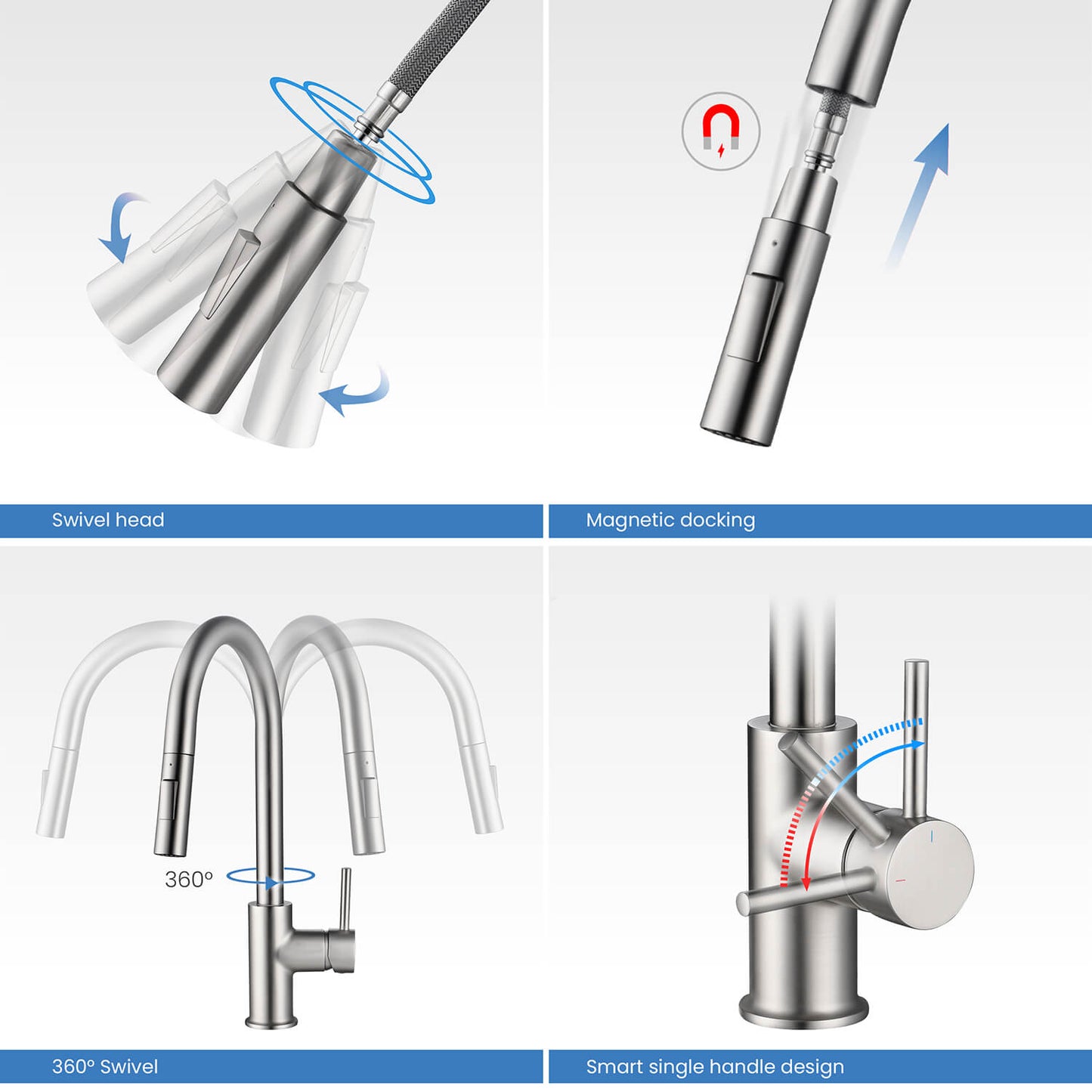 Swivel head

Magnetic docking

360º

360º Swivel

Smart single handle design