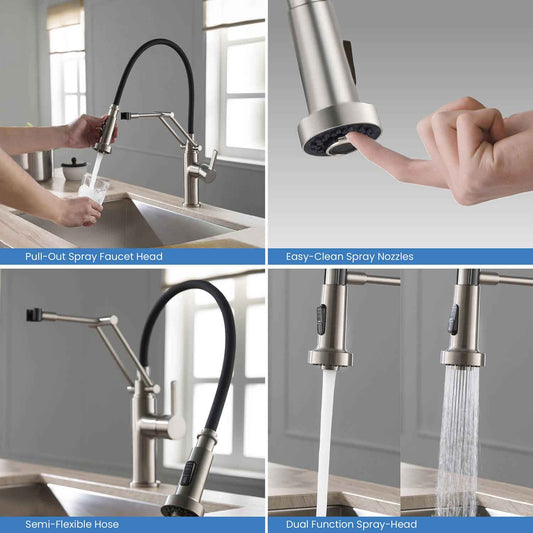 Pull-Out Spray Faucet Head

Easy-Clean Spray Nozzles

Semi-Flexible Hose

Dual Function Spray-Head