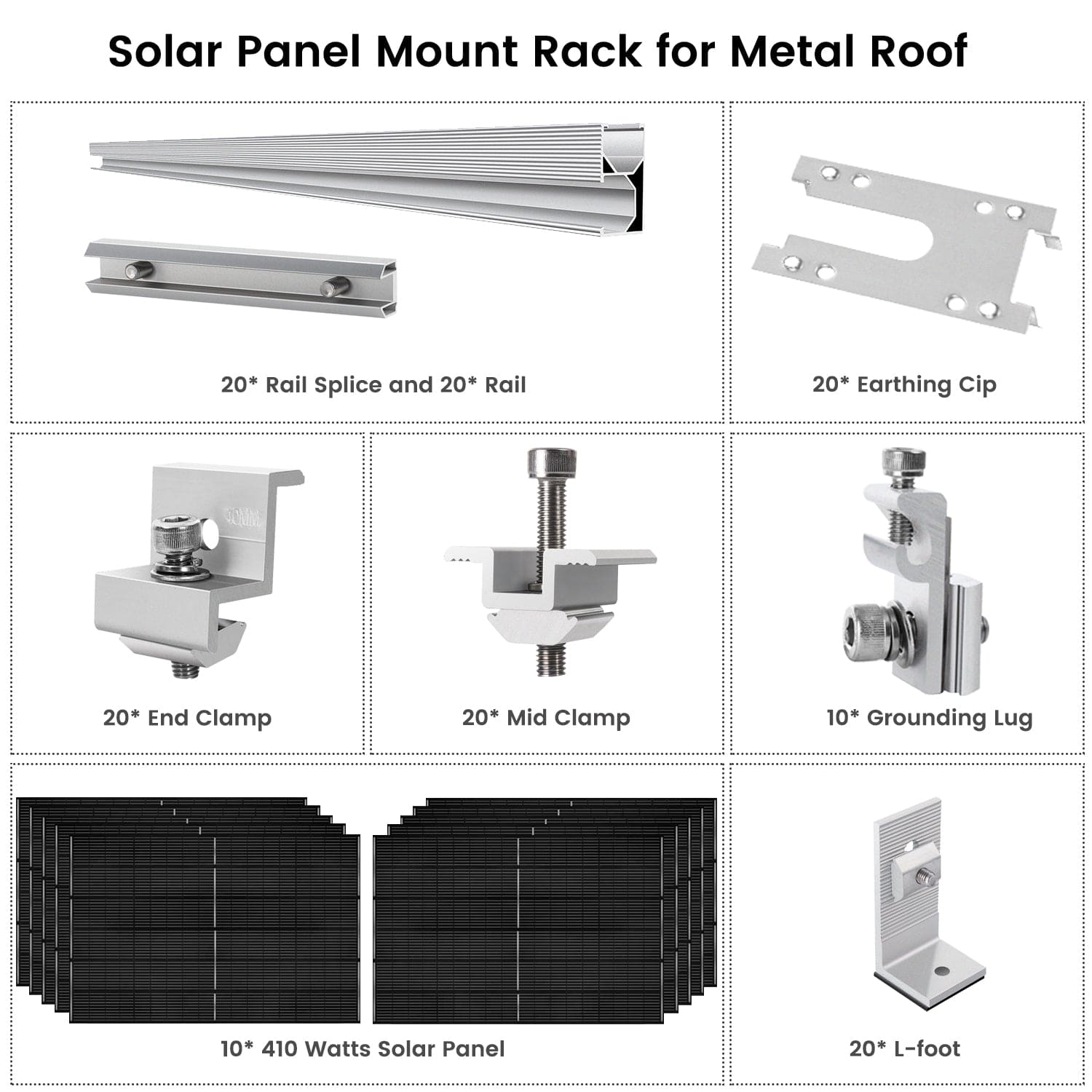 Solar Panel Mount Rack for Metal Roof

20* Rail Splice and 20* Rail

20* Earthing Cip

30MM

20* End Clamp

20* Mid Clamp

10* Grounding Lug

10* 410 Watts Solar Panel

20* L-foot