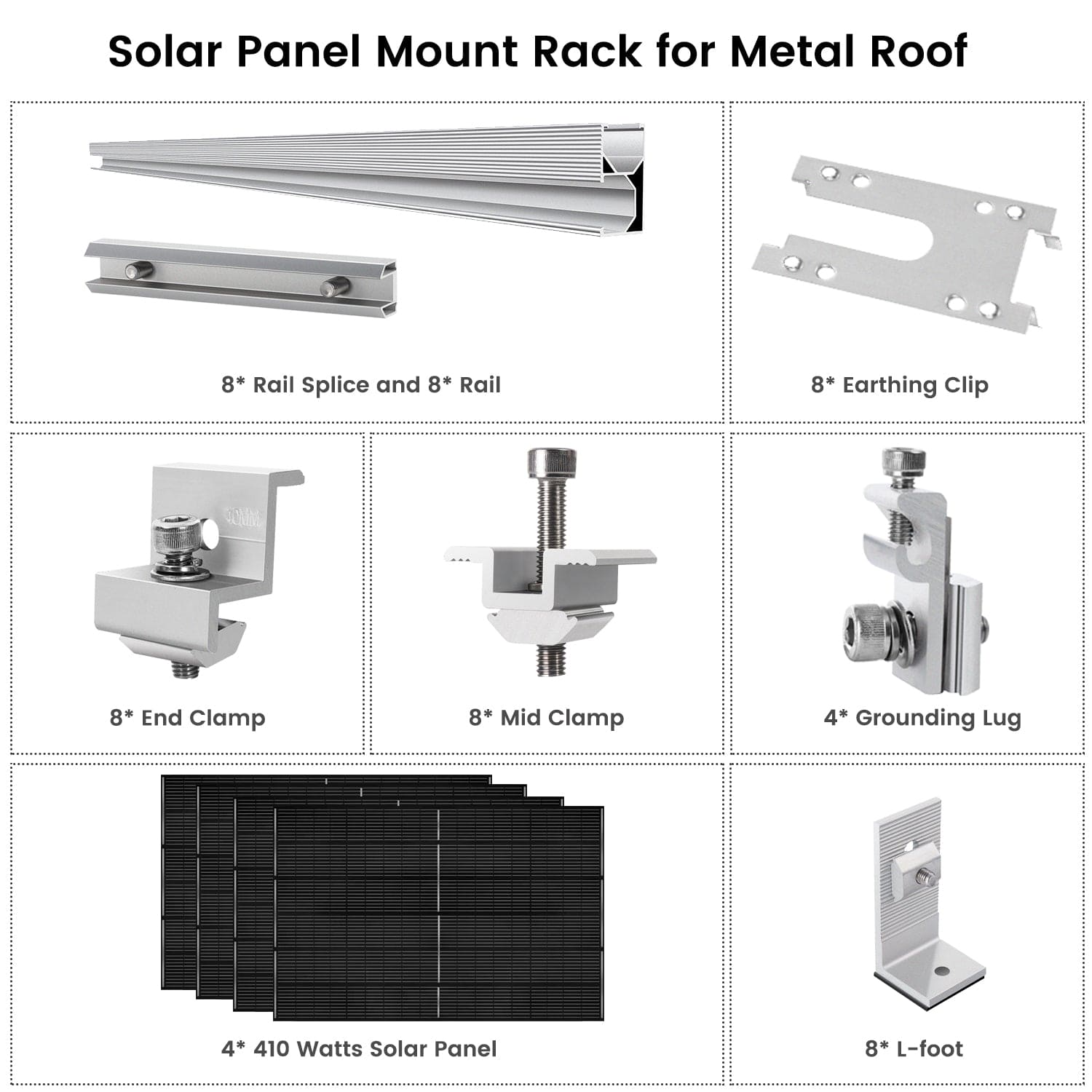 Solar Panel Mount Rack for Metal Roof

8* Rail Splice and 8* Rail

8* Earthing Clip

30MM

8* End Clamp

8* Mid Clamp

4* Grounding Lug

4* 410 Watts Solar Panel

8* L-foot