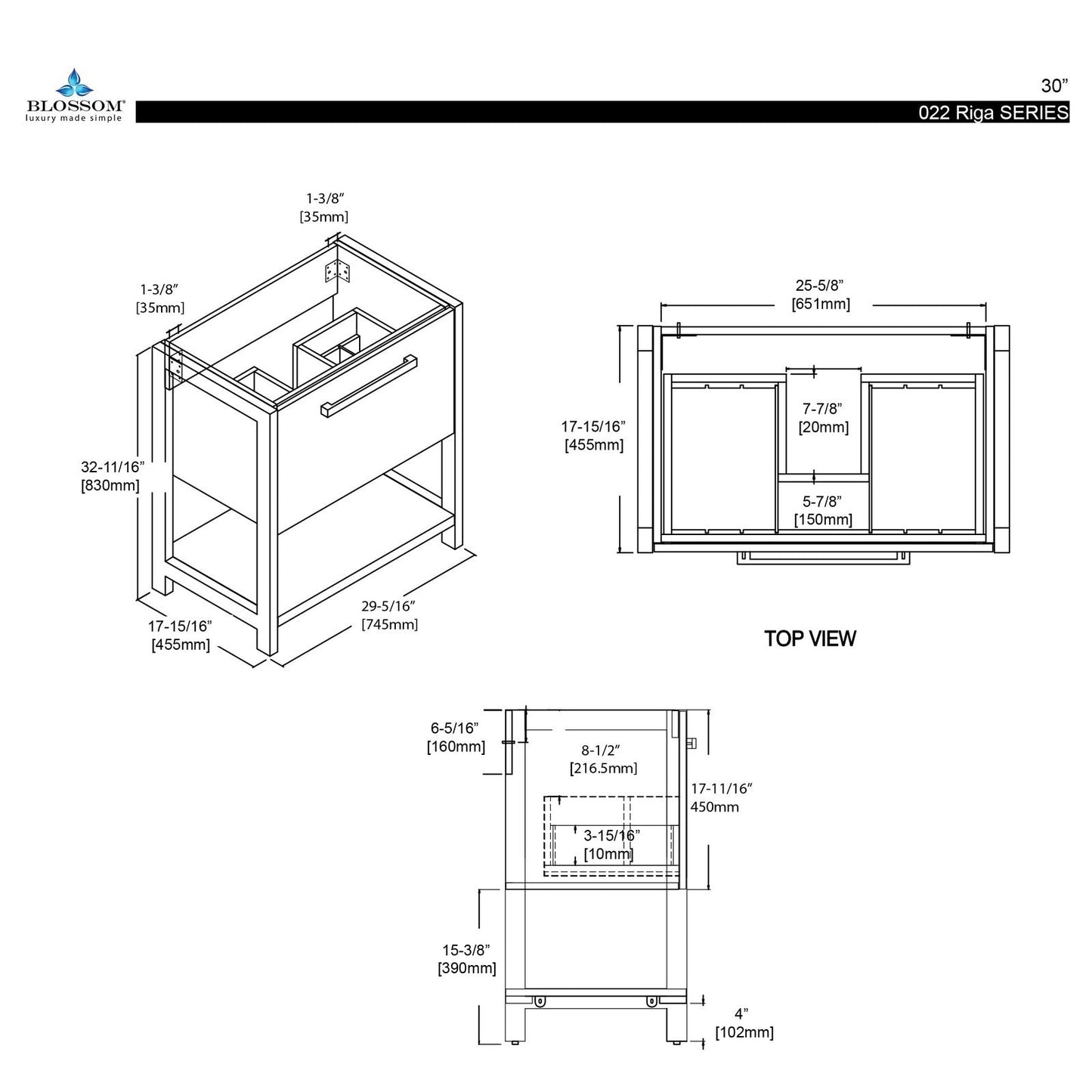 BLOSSOM®
luxury made simple

30”
022 Riga SERIES

1-3/8”
[35mm]

1-3/8”
[35mm]

32-11/16”
[830mm]

17-15/16”
[455mm]

29-5/16”
[745mm]

25-5/8”
[651mm]

17-15/16”
[455mm]

7-7/8”
[20mm]

5-7/8”
[150mm]

TOP VIEW

6-5/16”
[160mm]

8-1/2”
[216.5mm]

17-11/16”
450mm

3-15/16”
[10mm]

15-3/8”
[390mm]

4”
[102mm]