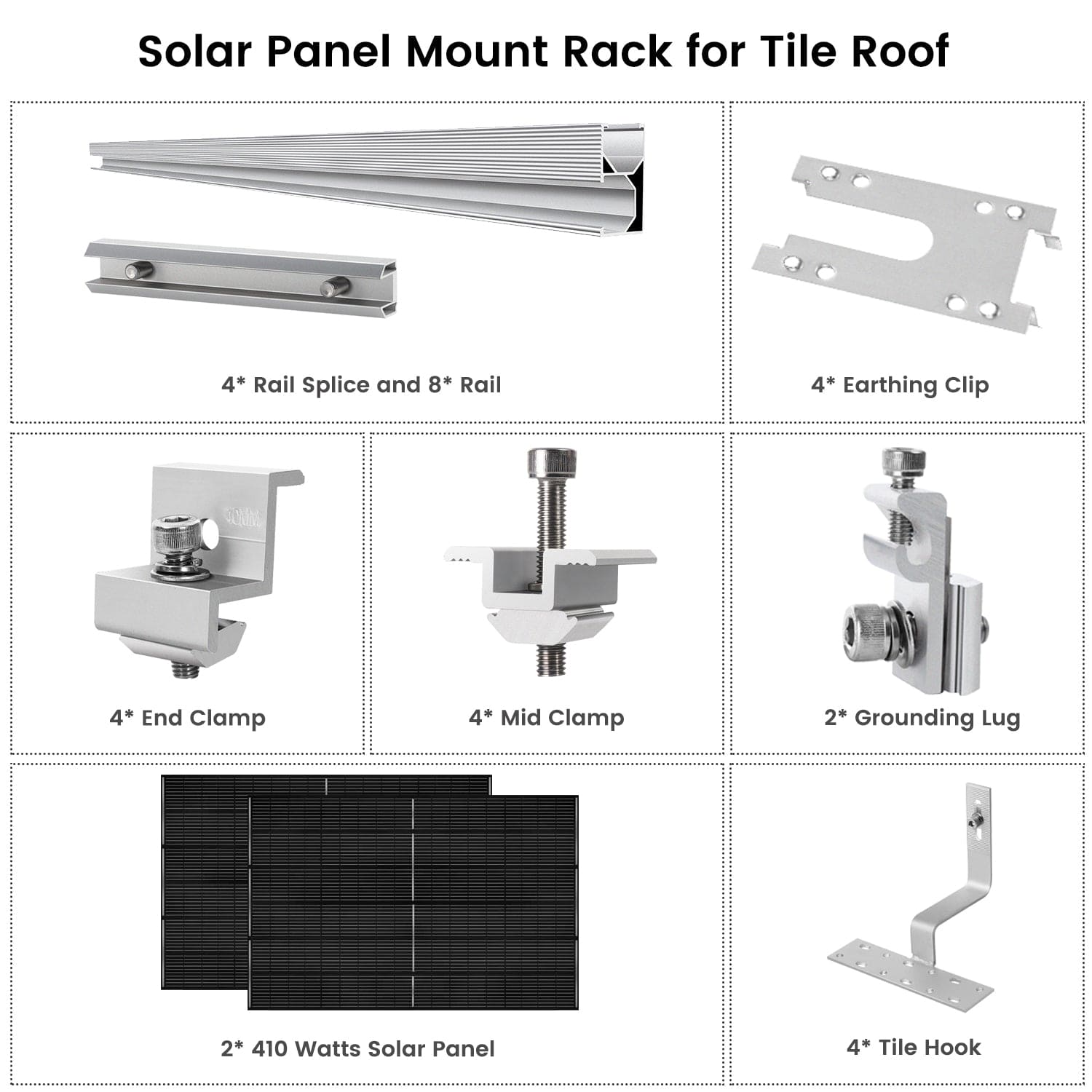 Solar Panel Mount Rack for Tile Roof

4* Rail Splice and 8* Rail

4* Earthing Clip

30MM

4* End Clamp

4* Mid Clamp

2* Grounding Lug

2* 410 Watts Solar Panel

4* Tile Hook