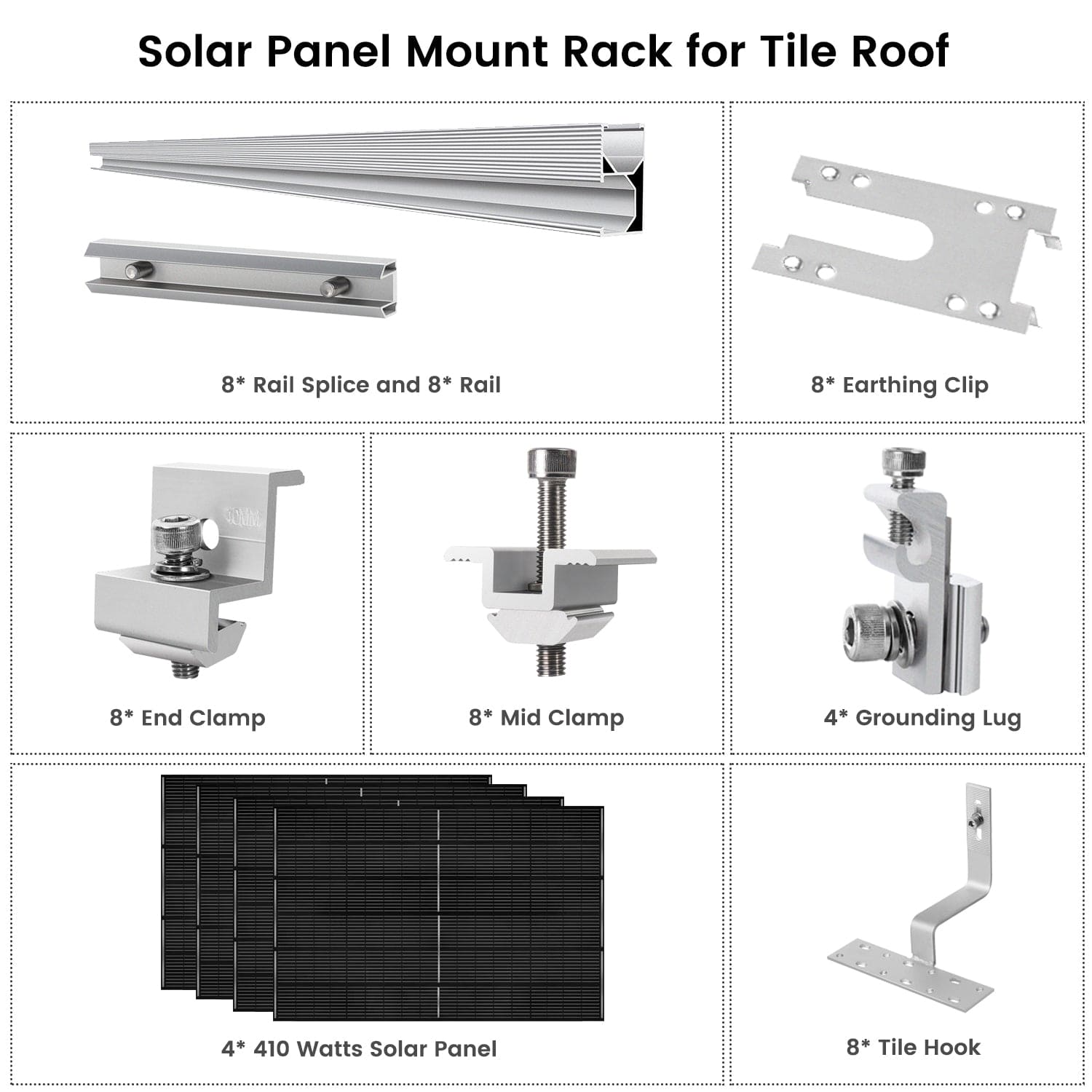 Solar Panel Mount Rack for Tile Roof

8* Rail Splice and 8* Rail

8* Earthing Clip

30MM

8* End Clamp

8* Mid Clamp

4* Grounding Lug

4* 410 Watts Solar Panel

8* Tile Hook