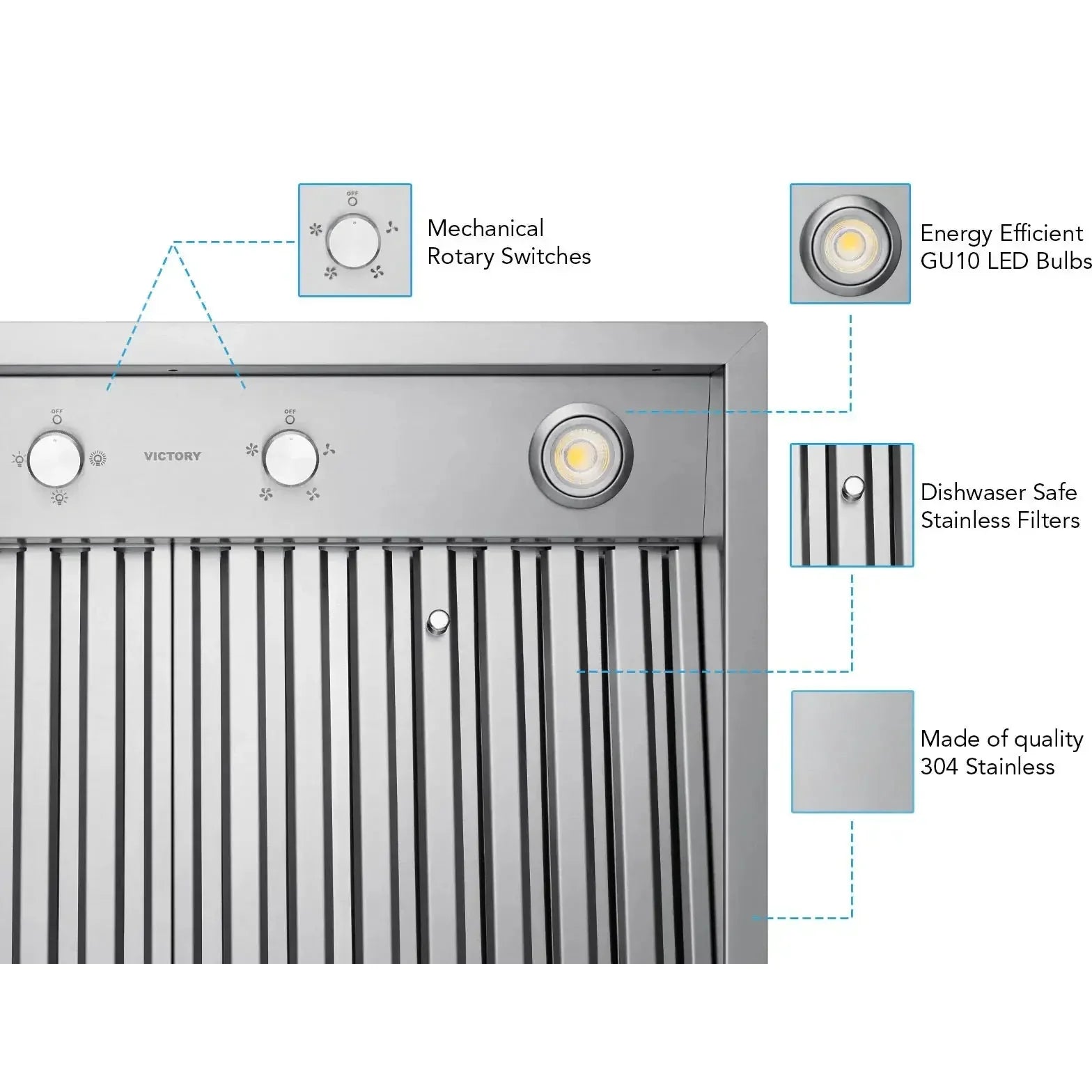 OFF

Mechanical Rotary Switches

Energy Efficient GU10 LED Bulbs

OFF

VICTORY

OFF

Dishwaser Safe Stainless Filters

Made of quality 304 Stainless