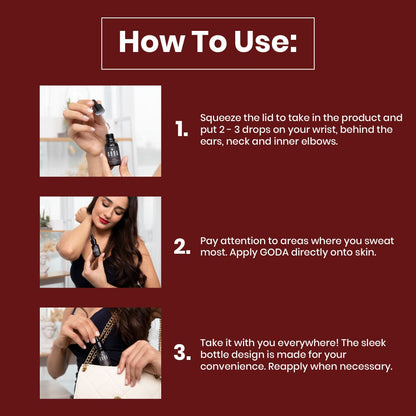 How To Use:

1. Squeeze the lid to take in the product and put 2 - 3 drops on your wrist, behind the ears, neck and inner elbows.

2. Pay attention to areas where you sweat most. Apply GODA directly onto skin.

3. Take it with you everywhere! The sleek bottle design is made for your convenience. Reapply when necessary.