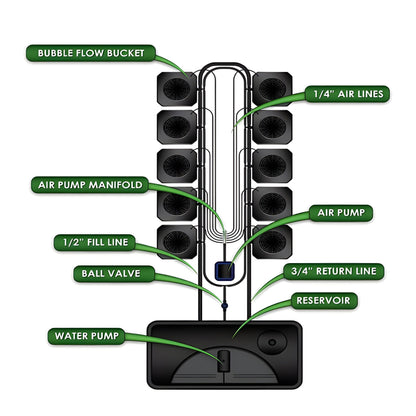 BUBBLE FLOW BUCKET

1/4" AIR LINES

AIR PUMP MANIFOLD

AIR PUMP

1/2" FILL LINE

BALL VALVE

3/4" RETURN LINE

RESERVOIR

WATER PUMP