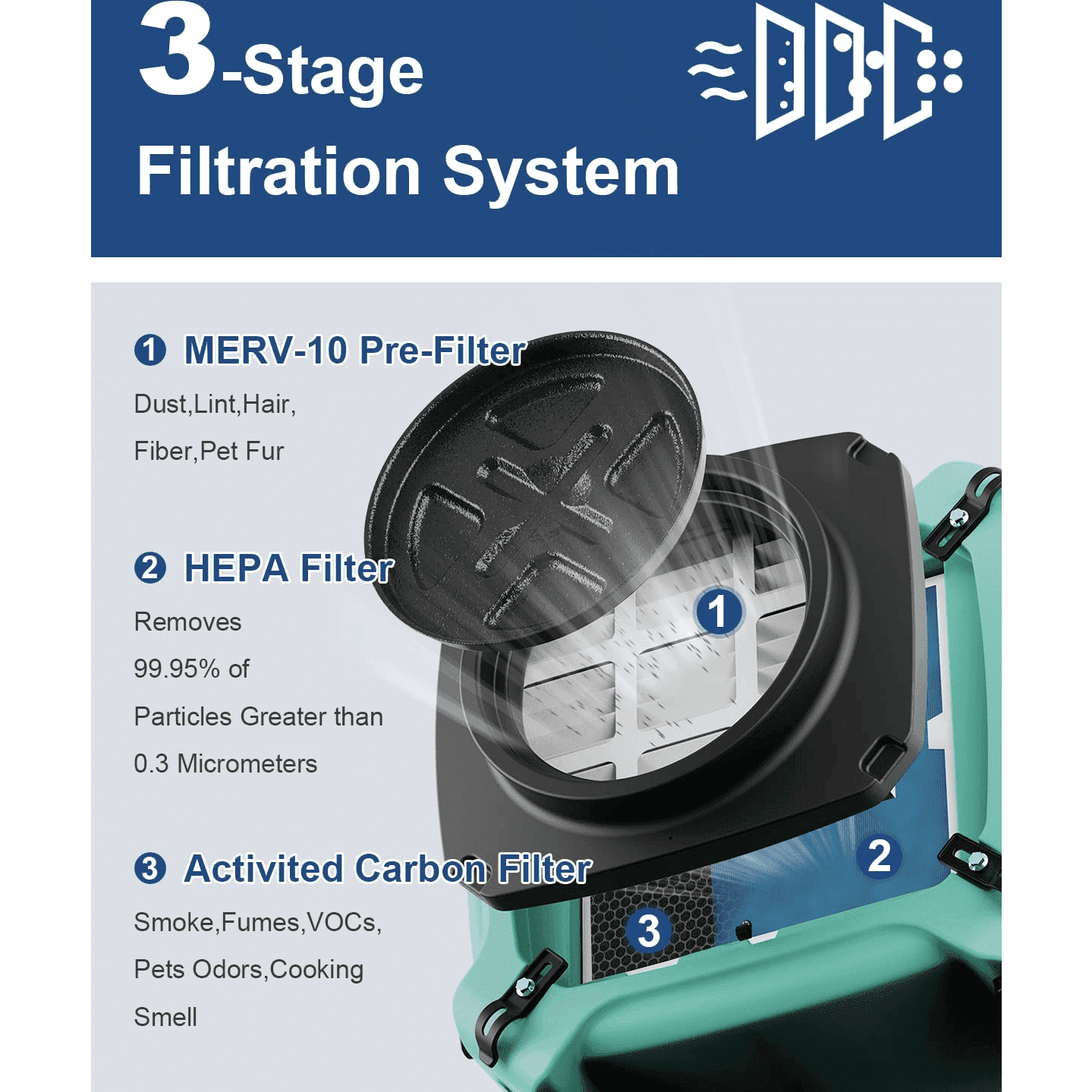 3-Stage
Filtration System

❶ MERV-10 Pre-Filter
Dust,Lint,Hair,
Fiber,Pet Fur

❷ HEPA Filter
Removes
99.95% of
Particles Greater than
0.3 Micrometers

❸ Activited Carbon Filter
Smoke,Fumes,VOCs,
Pets Odors,Cooking
Smell

1

2

3