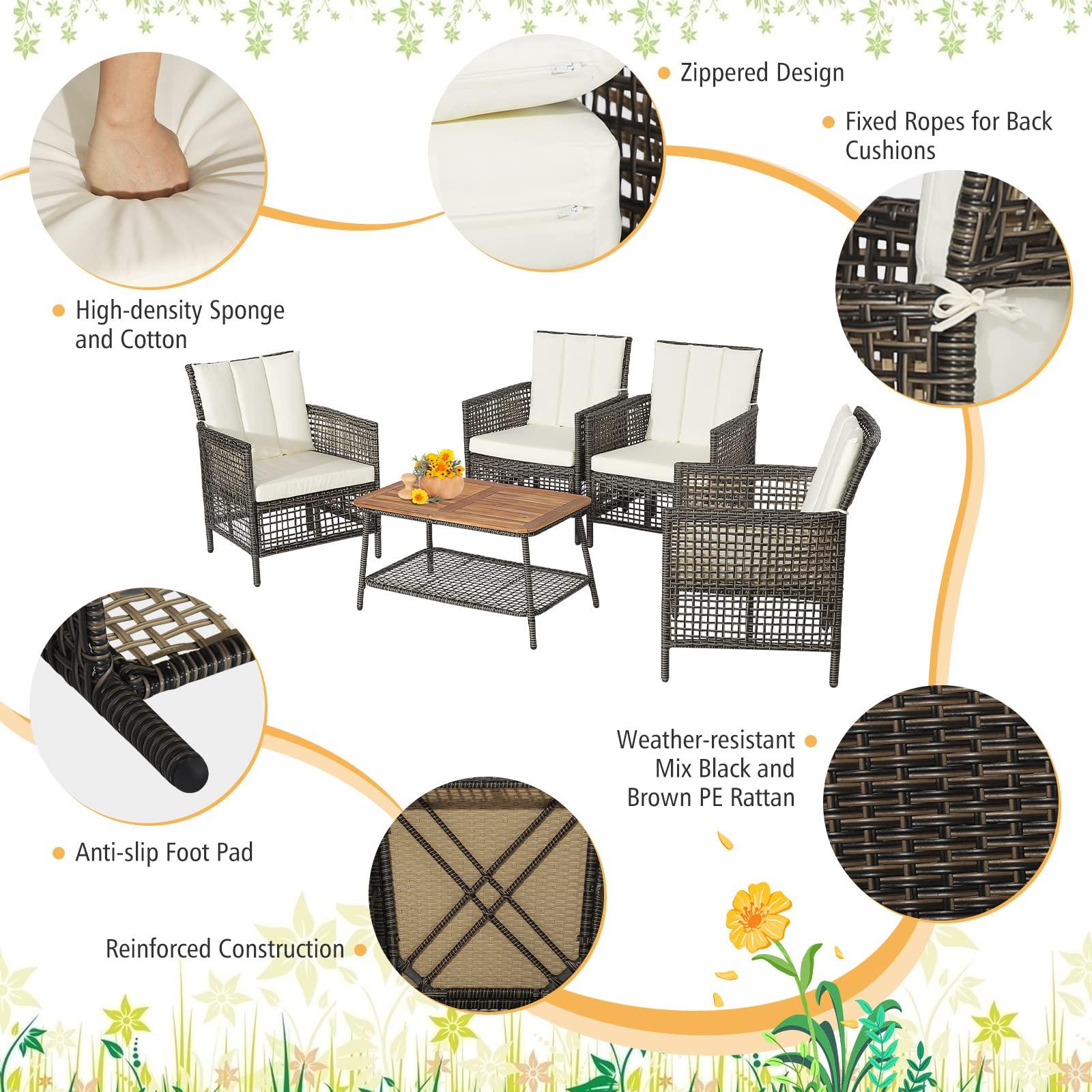 Zippered Design

Fixed Ropes for Back Cushions

High-density Sponge and Cotton

Weather-resistant Mix Black and Brown PE Rattan

Anti-slip Foot Pad

Reinforced Construction